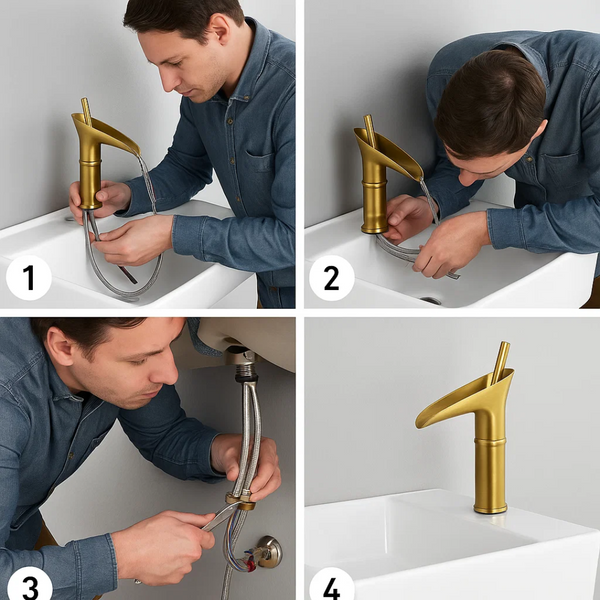 1

2

3

4